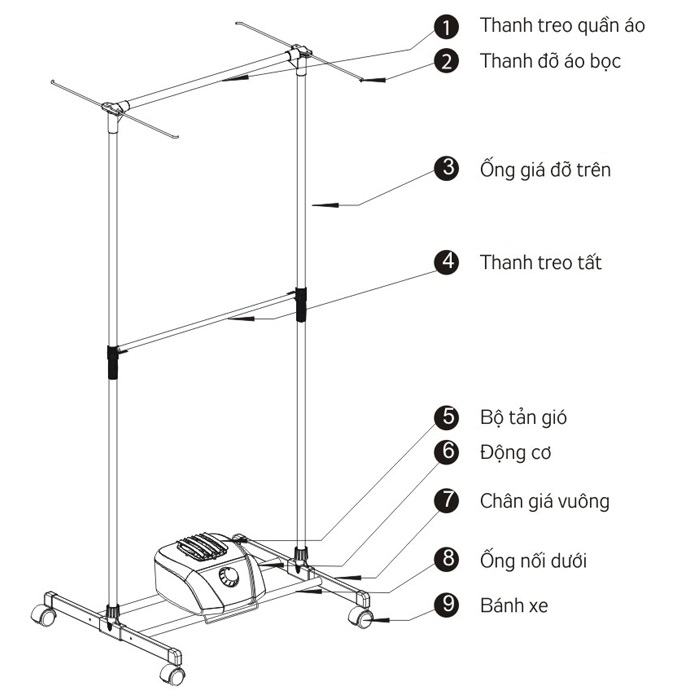 1 Thanh treo quần áo
2 Thanh đỡ áo bọc
3 Ống giá đỡ trên
4 Thanh treo tất
5 Bộ tản gió
6 Động cơ
7 Chân giá vuông
8 Ống nối dưới
9 Bánh xe